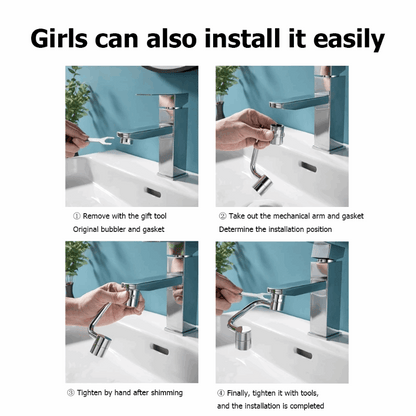 Girls can also install it easily

① Remove with the gift tool
Original bubbler and gasket

② Take out the mechanical arm and gasket
Determine the installation position

③ Tighten by hand after shimming

④ Finally, tighten it with tools,
and the installation is completed